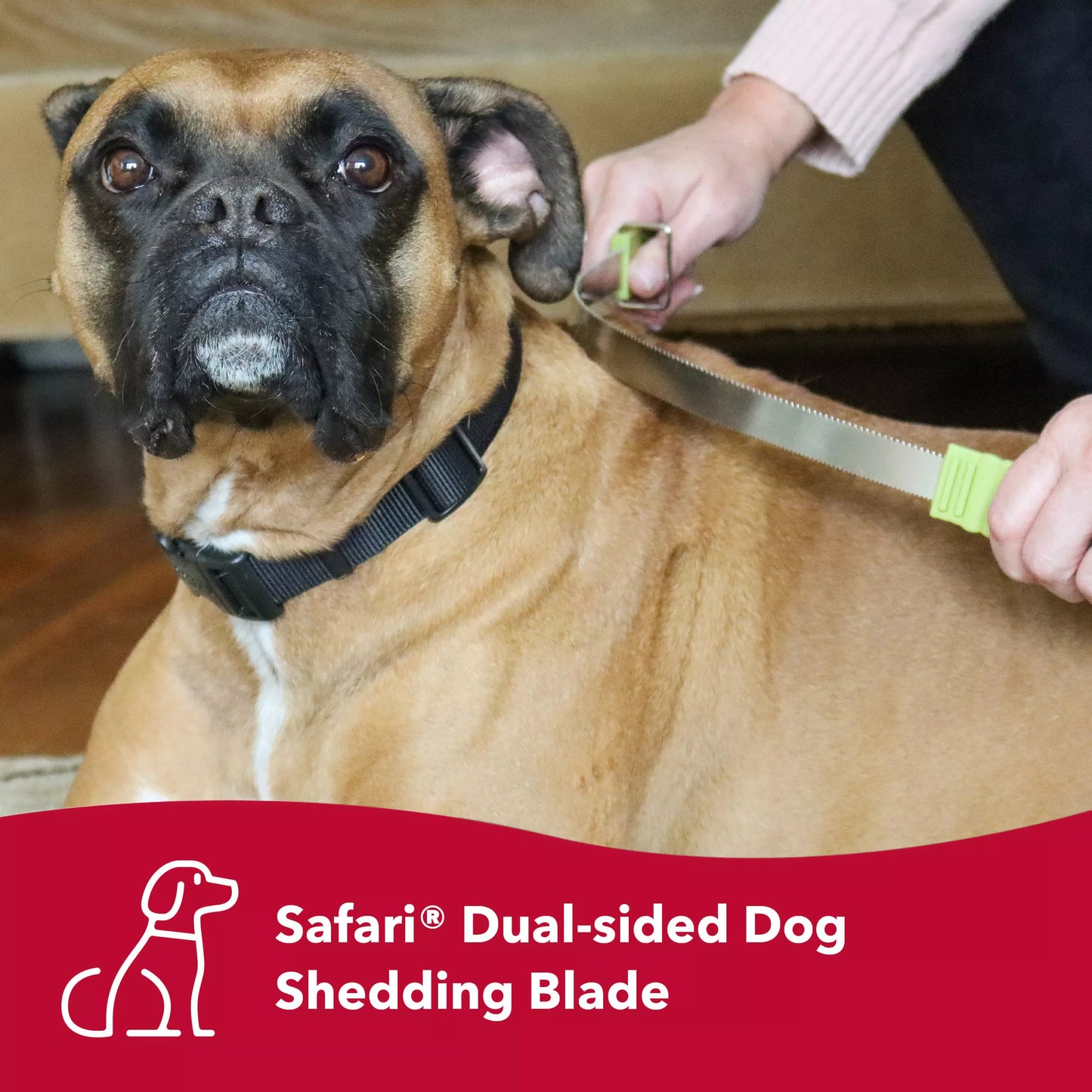 Safari® Dual-sided Dog Shedding Blade