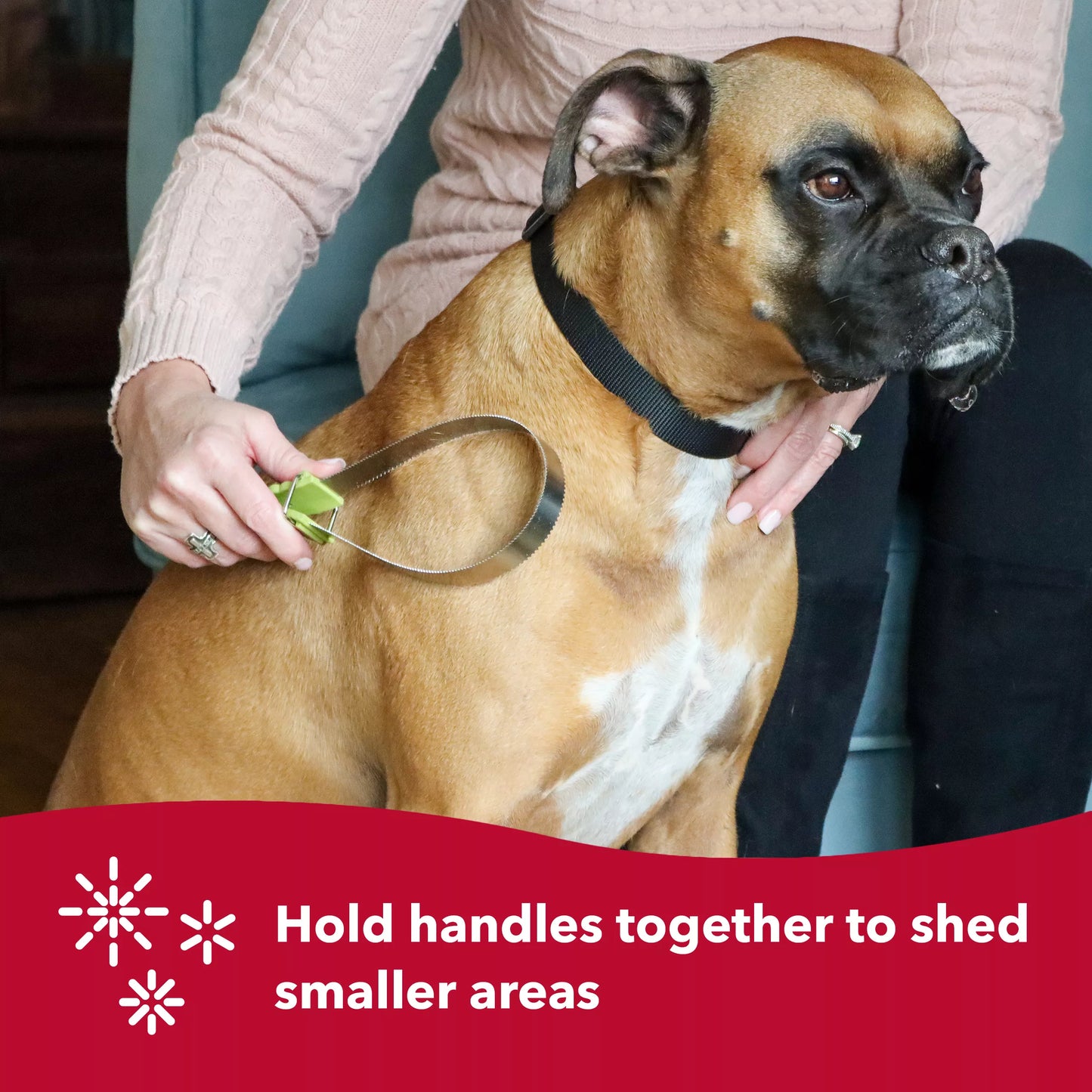 Hold handles together to shed smaller areas