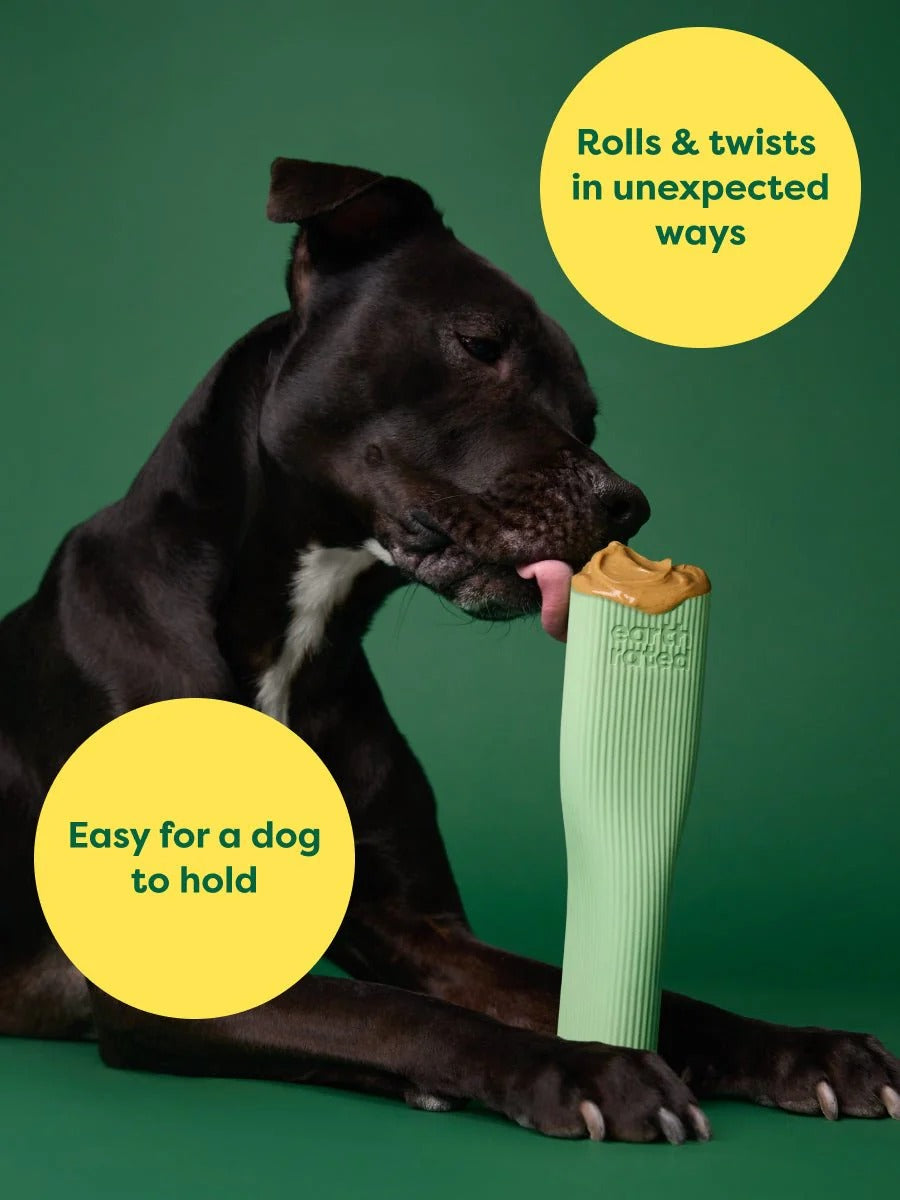 Rolls & twists in unexpected ways

earth rated

Easy for a dog to hold