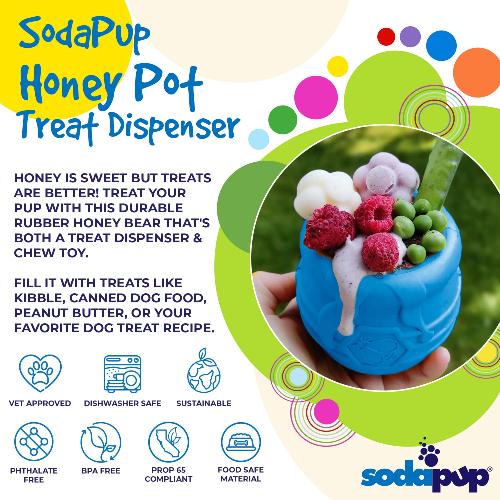 SodaPup
Honey Pot
Treat Dispenser

HONEY IS SWEET BUT TREATS ARE BETTER! TREAT YOUR PUP WITH THIS DURABLE RUBBER HONEY BEAR THAT'S BOTH A TREAT DISPENSER & CHEW TOY.

FILL IT WITH TREATS LIKE KIBBLE, CANNED DOG FOOD, PEANUT BUTTER, OR YOUR FAVORITE DOG TREAT RECIPE.

VET APPROVED
DISHWASHER SAFE
SUSTAINABLE

PHTHALATE FREE
BPA FREE
PROP 65 COMPLIANT
FOOD SAFE MATERIAL

sodapup®