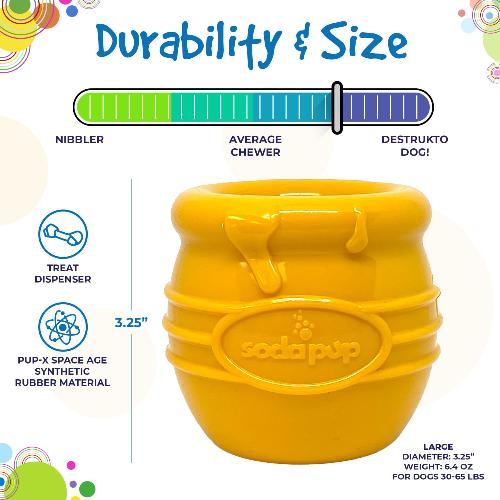 Durability & Size

NIBBLER

AVERAGE CHEWER

DESTRUKTO DOG!

TREAT DISPENSER

PUP-X SPACE AGE SYNTHETIC RUBBER MATERIAL

3.25"

sodapup

LARGE
DIAMETER: 3.25"
WEIGHT: 6.4 OZ
FOR DOGS 30-65 LBS