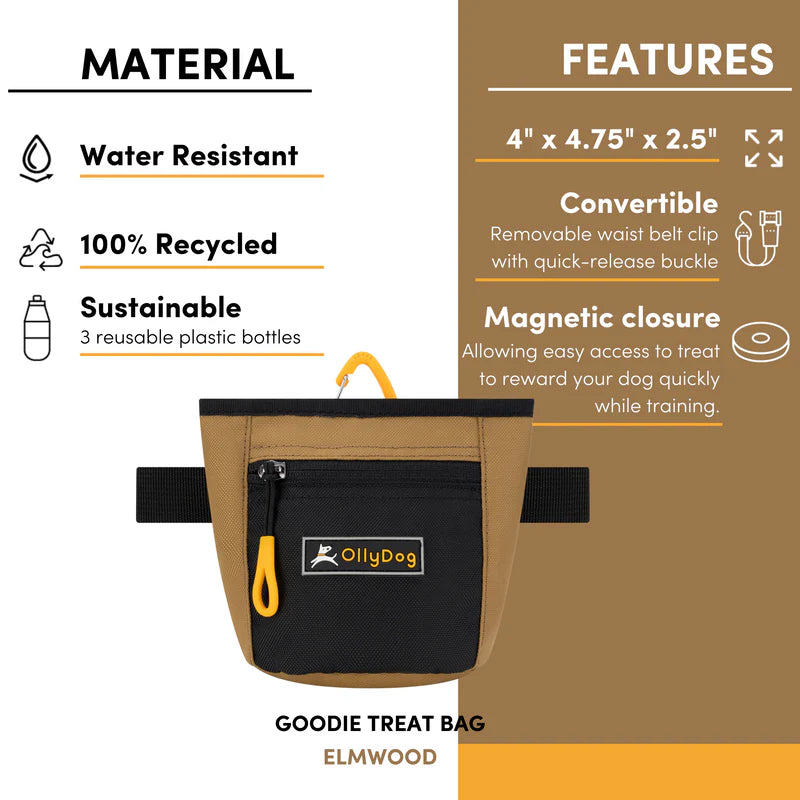 MATERIAL

Water Resistant

100% Recycled

Sustainable
3 reusable plastic bottles

FEATURES

4" x 4.75" x 2.5"

Convertible
Removable waist belt clip with quick-release buckle

Magnetic closure
Allowing easy access to treat to reward your dog quickly while training.

OllyDog

GOODIE TREAT BAG
ELMWOOD