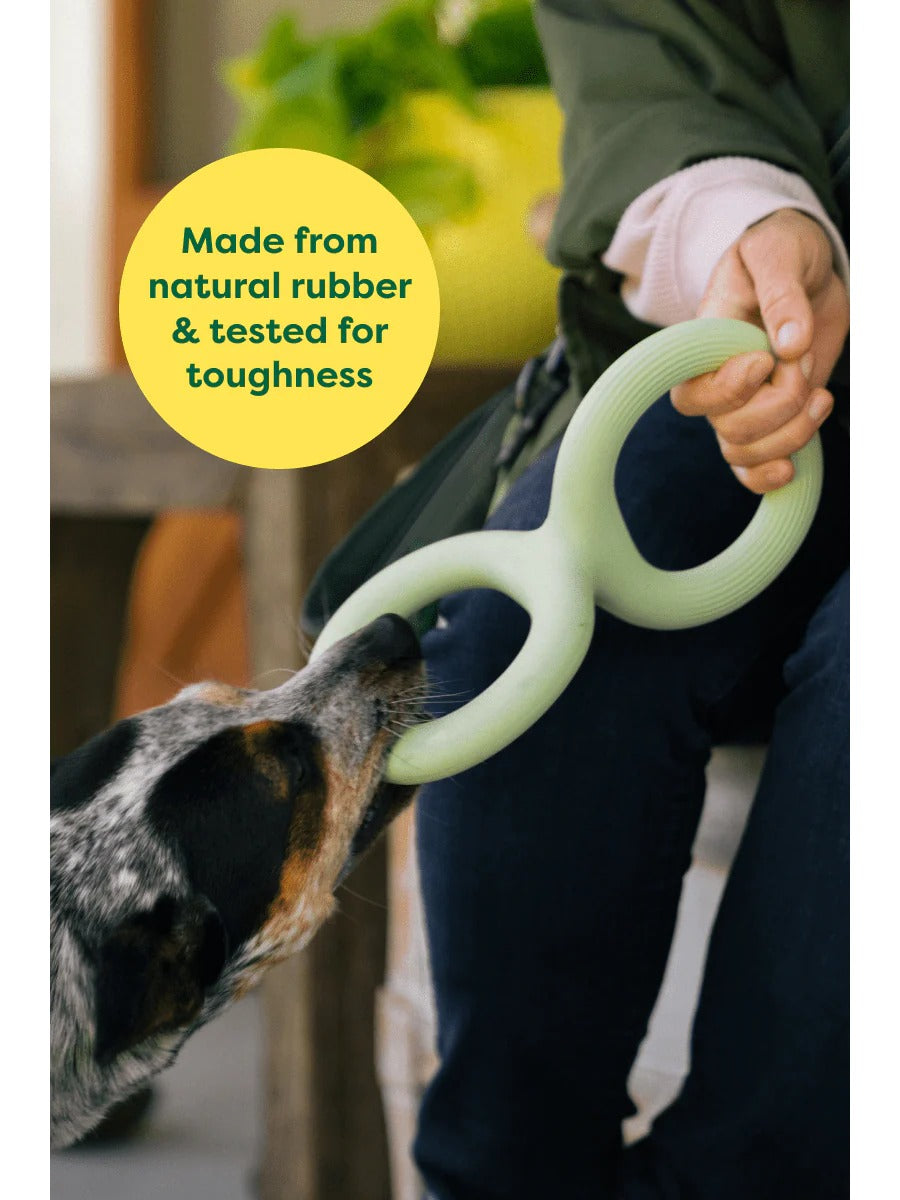 Made from natural rubber & tested for toughness