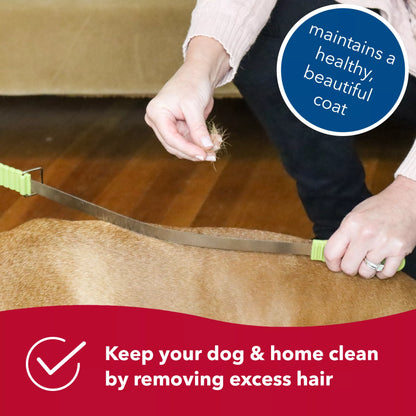 maintains a healthy, beautiful coat

Keep your dog & home clean by removing excess hair