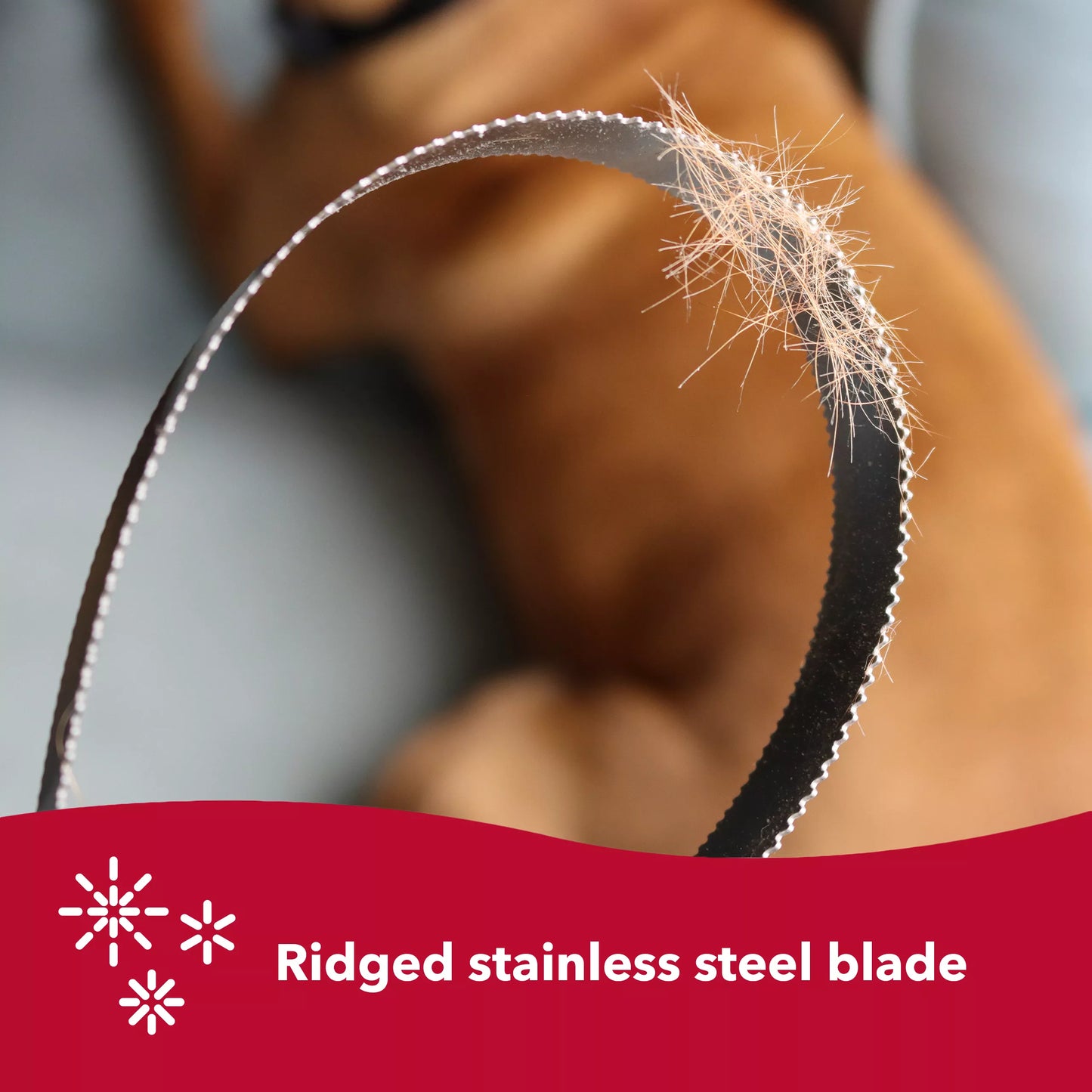 Ridged stainless steel blade