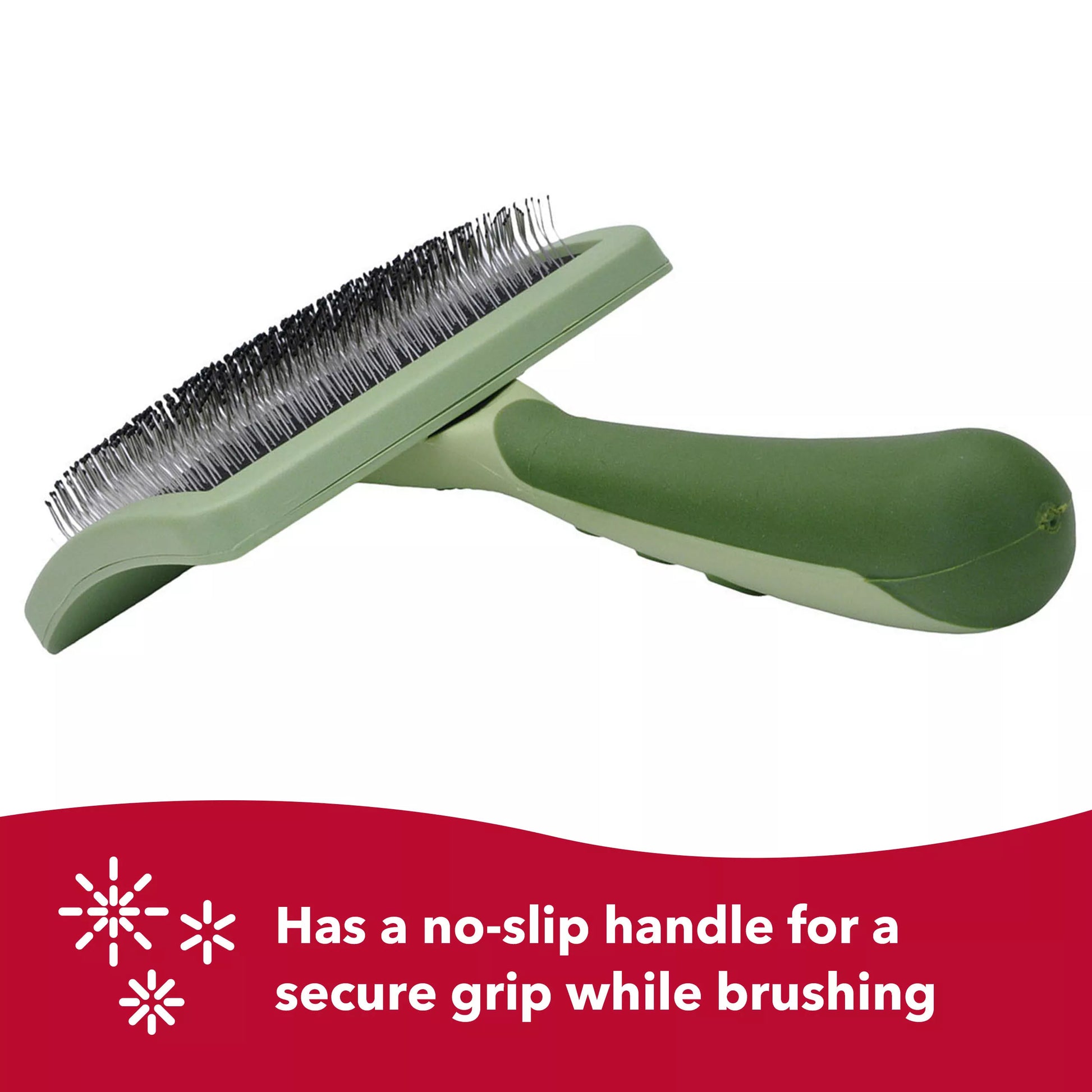 Has a no-slip handle for a secure grip while brushing