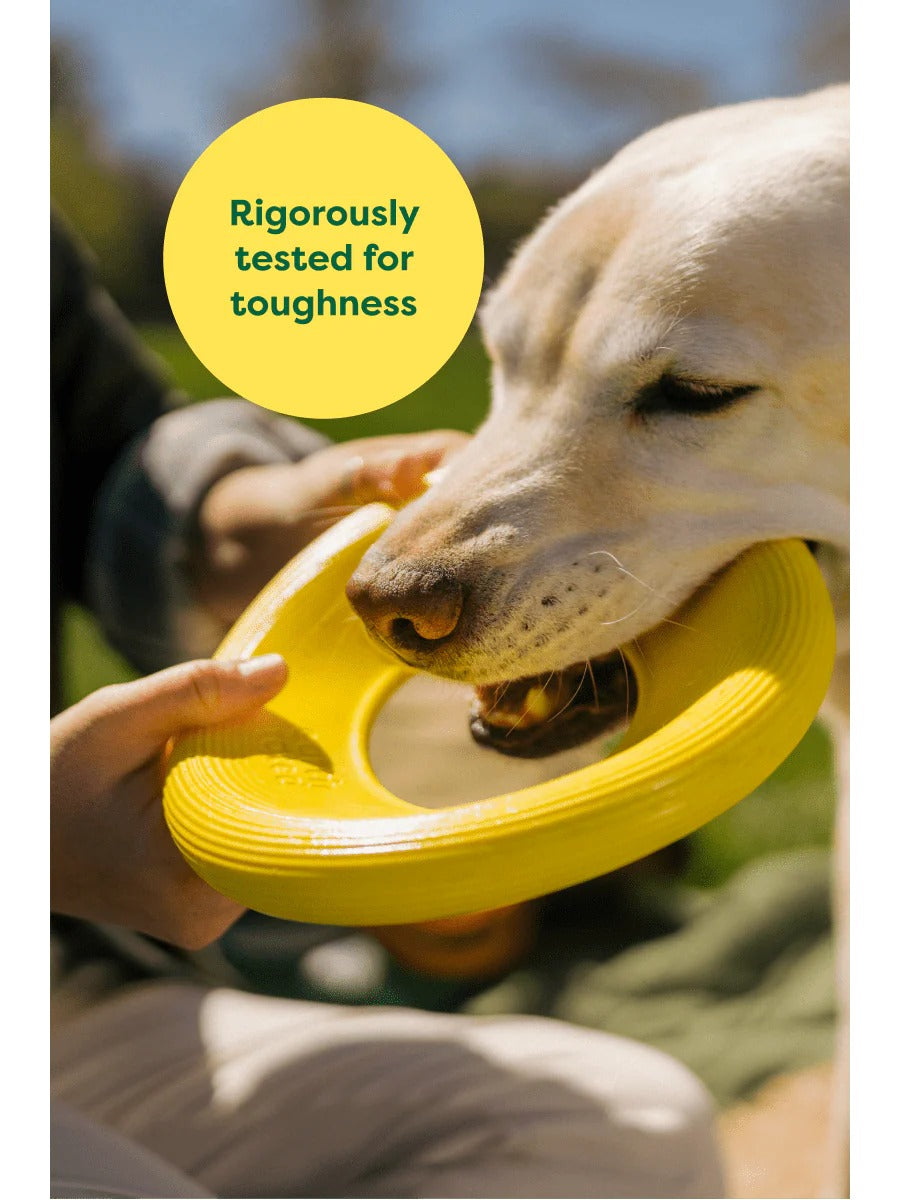 Rigorously tested for toughness