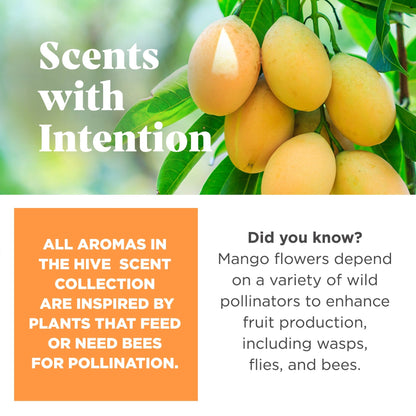 Scents with Intention

ALL AROMAS IN THE HIVE SCENT COLLECTION ARE INSPIRED BY PLANTS THAT FEED OR NEED BEES FOR POLLINATION.

Did you know?
Mango flowers depend on a variety of wild pollinators to enhance fruit production, including wasps, flies, and bees.