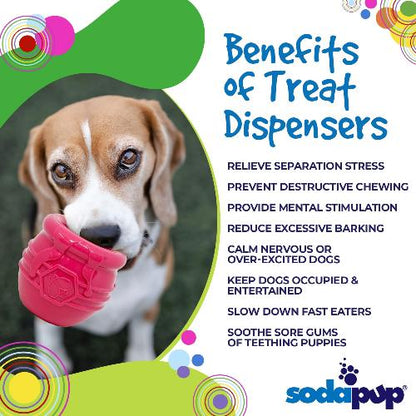 Benefits of Treat Dispensers

RELIEVE SEPARATION STRESS

PREVENT DESTRUCTIVE CHEWING

PROVIDE MENTAL STIMULATION

REDUCE EXCESSIVE BARKING

CALM NERVOUS OR OVER-EXCITED DOGS

KEEP DOGS OCCUPIED & ENTERTAINED

SLOW DOWN FAST EATERS

SOOTHE SORE GUMS OF TEETHING PUPPIES

sodapup®