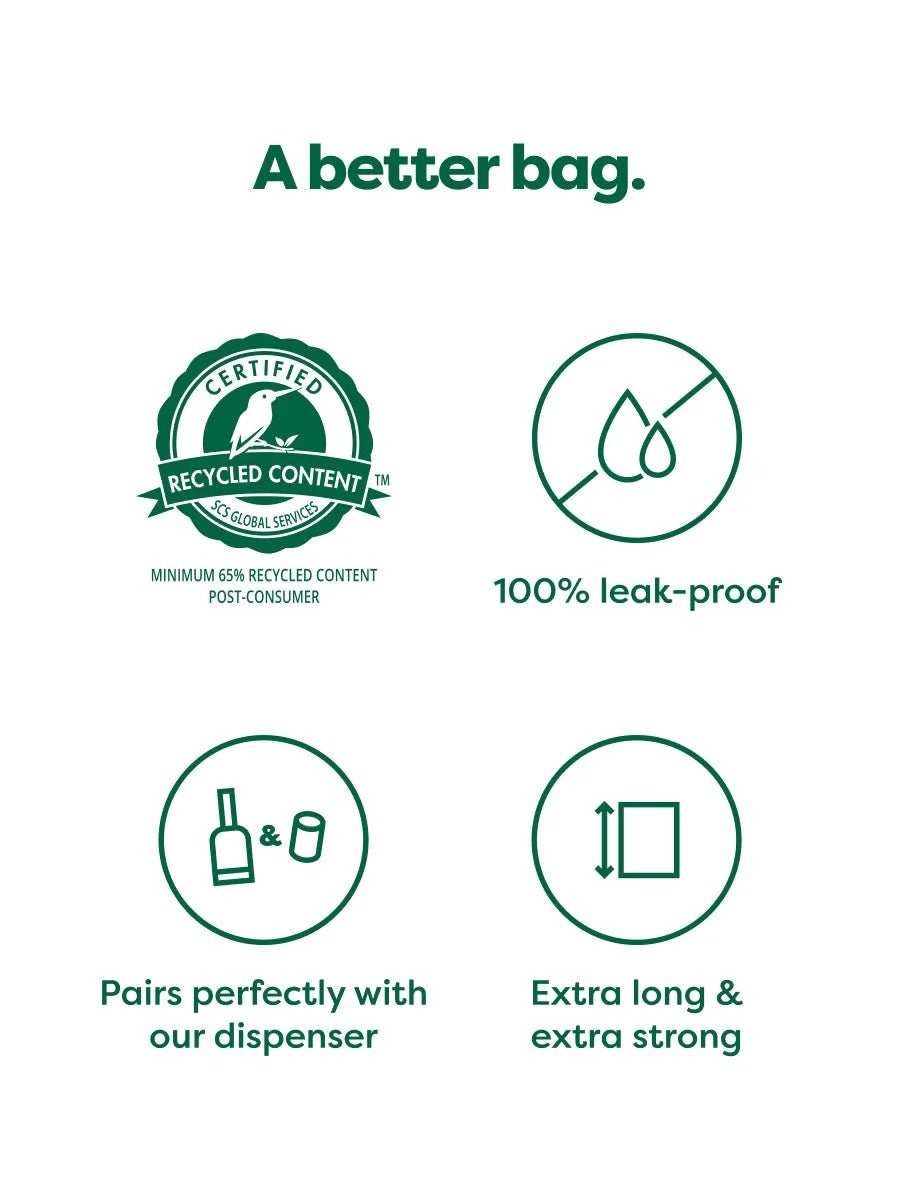 A better bag.

CERTIFIED
RECYCLED CONTENT ™
SCS GLOBAL SERVICES

MINIMUM 65% RECYCLED CONTENT
POST-CONSUMER

100% leak-proof

&

Pairs perfectly with our dispenser

Extra long & extra strong