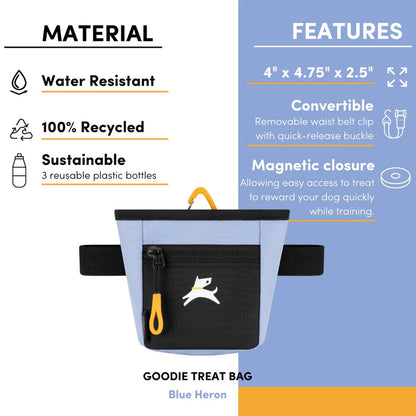 MATERIAL

Water Resistant

100% Recycled

Sustainable
3 reusable plastic bottles

FEATURES

4" x 4.75" x 2.5"

Convertible
Removable waist belt clip with quick-release buckle

Magnetic closure
Allowing easy access to treat to reward your dog quickly while training.

GOODIE TREAT BAG

Blue Heron