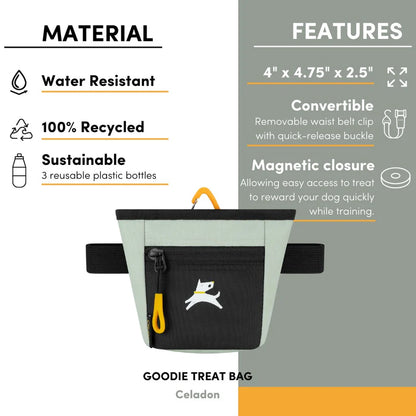 MATERIAL

Water Resistant

100% Recycled

Sustainable
3 reusable plastic bottles

FEATURES

4" x 4.75" x 2.5"

Convertible
Removable waist belt clip with quick-release buckle

Magnetic closure
Allowing easy access to treat to reward your dog quickly while training.

GOODIE TREAT BAG
Celadon