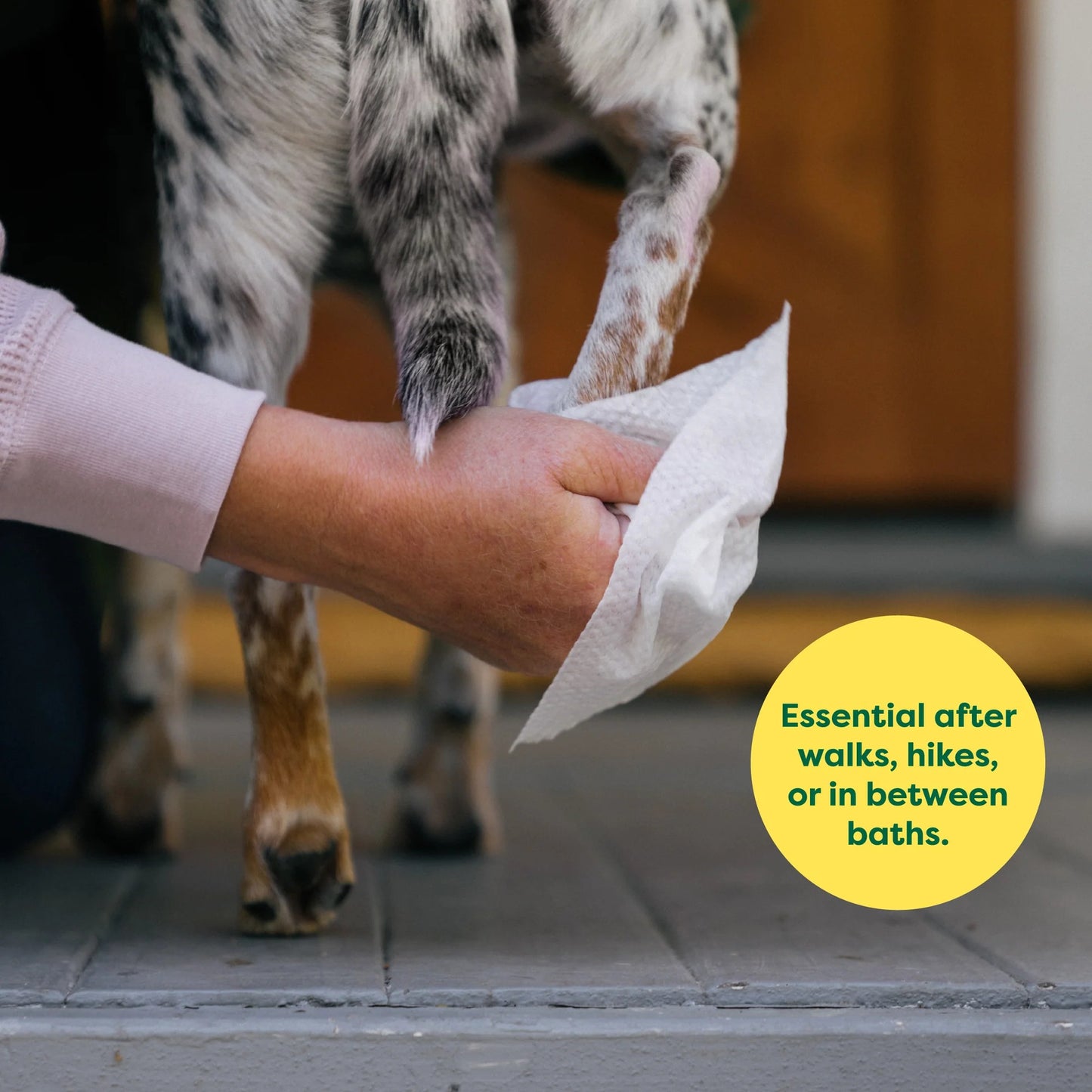 Essential after walks, hikes, or in between baths.