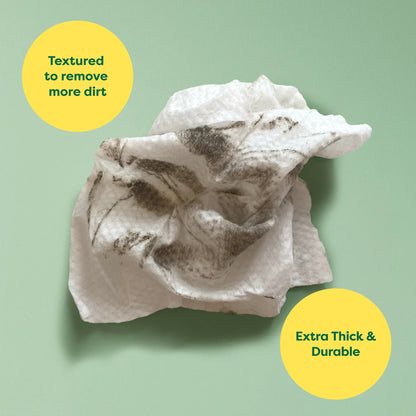 Textured to remove more dirt

Extra Thick & Durable