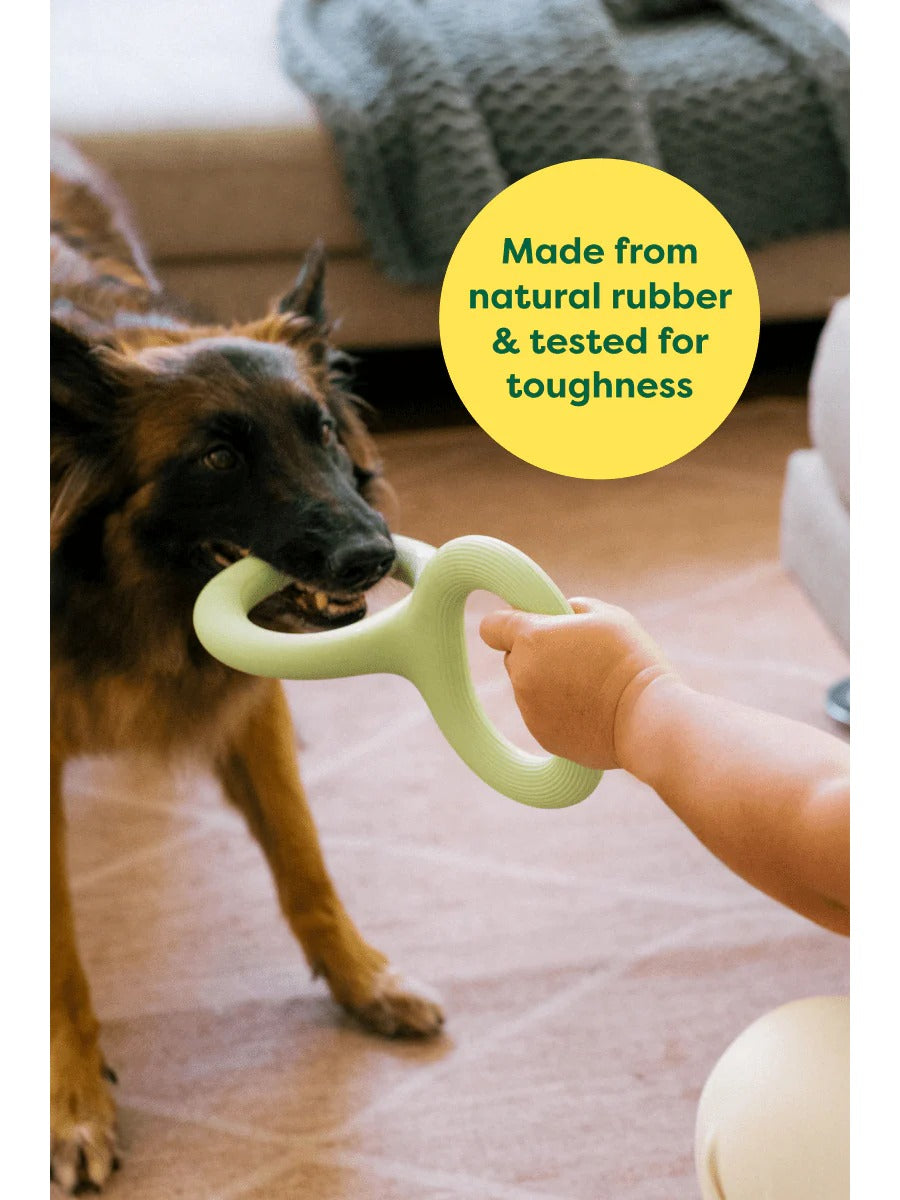 Made from natural rubber & tested for toughness